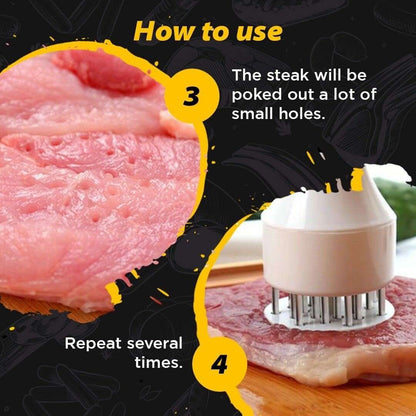 How to use

3

The steak will be poked out a lot of small holes.

Repeat several times.

4