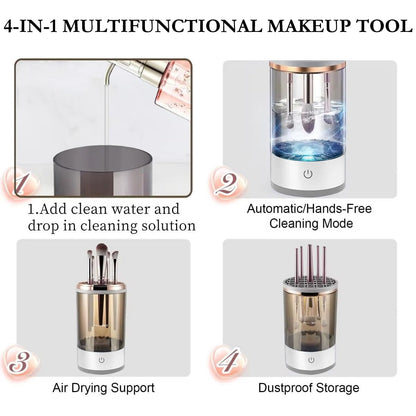 4-IN-1 MULTIFUNCTIONAL MAKEUP TOOL

1

1.Add clean water and drop in cleaning solution

2

Automatic/Hands-Free Cleaning Mode

3

Air Drying Support

4

Dustproof Storage