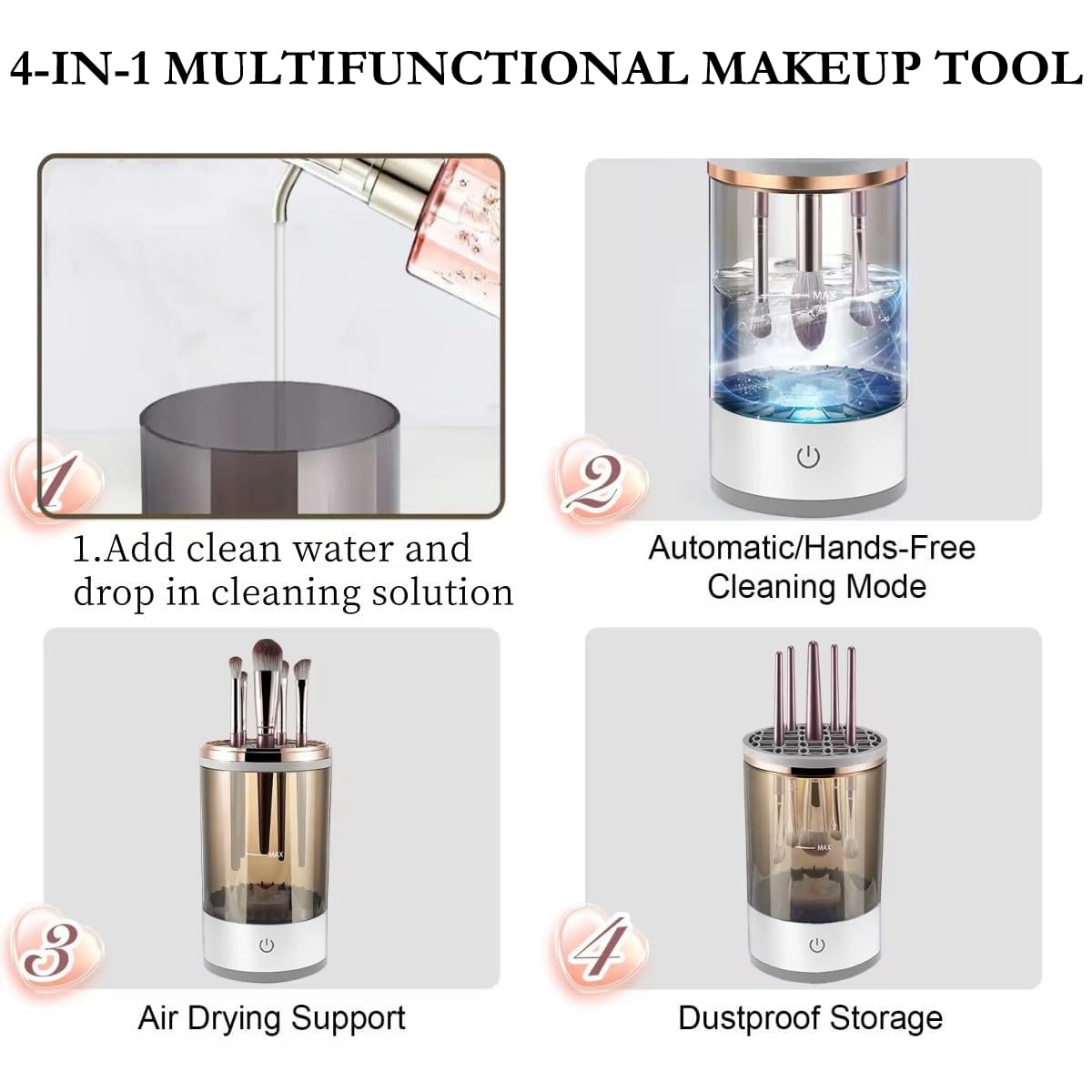 4-IN-1 MULTIFUNCTIONAL MAKEUP TOOL

1

1.Add clean water and drop in cleaning solution

MAX

2

Automatic/Hands-Free Cleaning Mode

MAX

3

Air Drying Support

MAX

4

Dustproof Storage