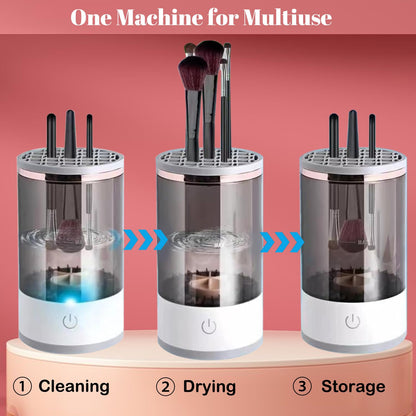 One Machine for Multiuse

① Cleaning ② Drying ③ Storage