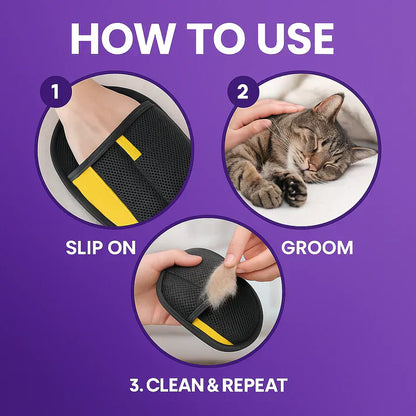 HOW TO USE

1

SLIP ON

2

GROOM

3. CLEAN & REPEAT