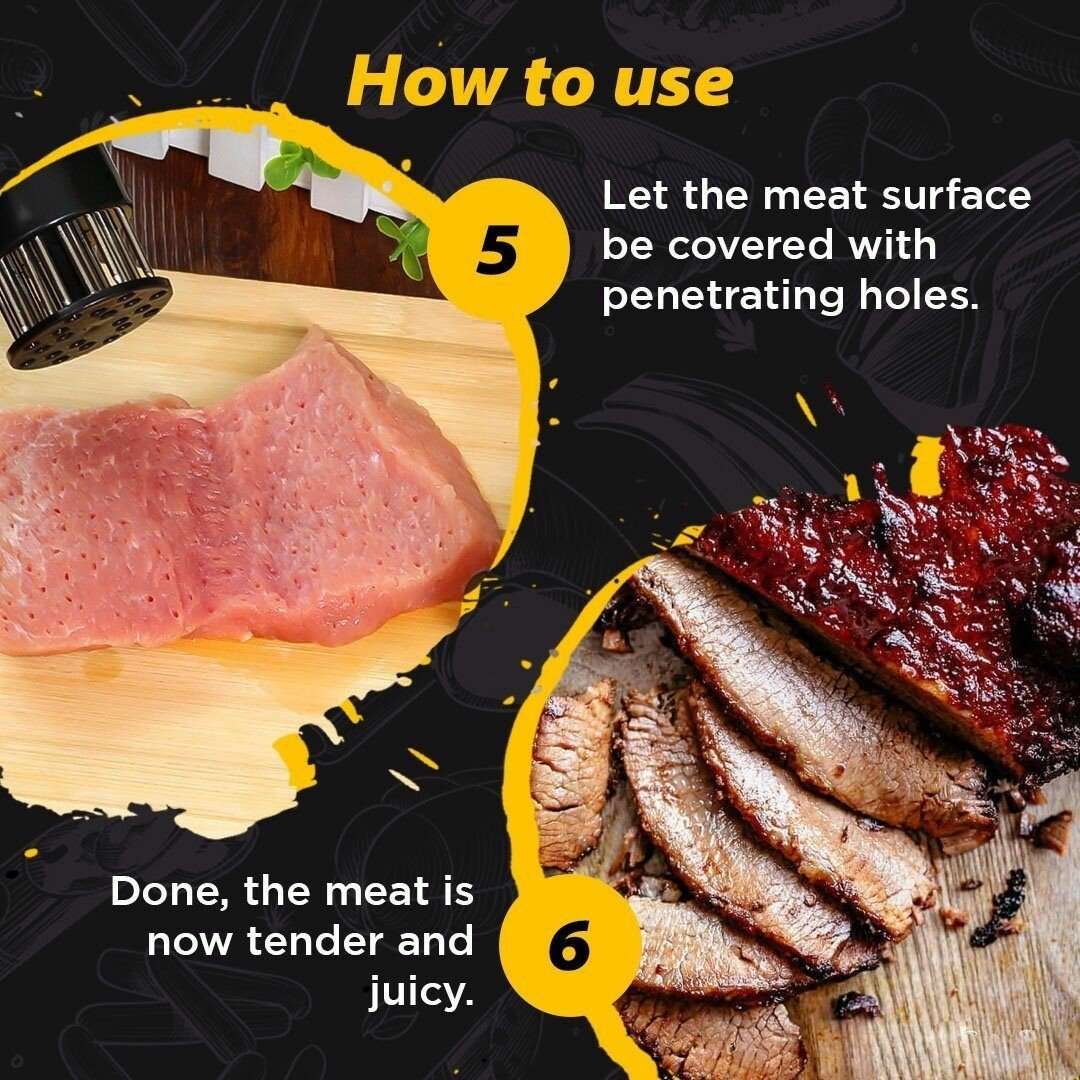 How to use

5

Let the meat surface be covered with penetrating holes.

Done, the meat is now tender and juicy.

6