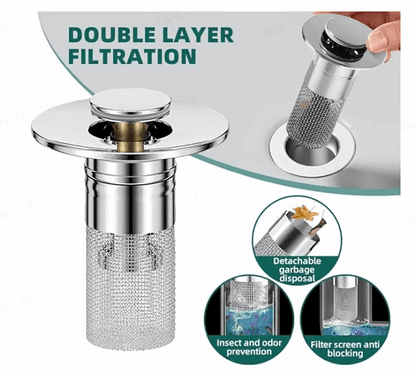 DOUBLE LAYER FILTRATION

Detachable garbage disposal

Insect and odor prevention

Filter screen anti blocking