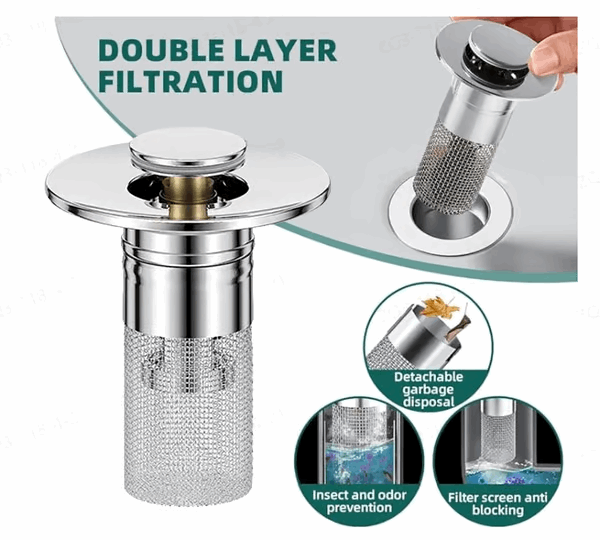 DOUBLE LAYER FILTRATION

Detachable garbage disposal

Insect and odor prevention

Filter screen anti blocking