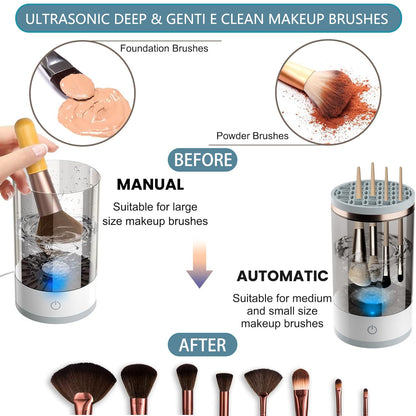 ULTRASONIC DEEP & GENTI E CLEAN MAKEUP BRUSHES

Foundation Brushes

Powder Brushes

BEFORE

MANUAL

Suitable for large size makeup brushes

AUTOMATIC

Suitable for medium and small size makeup brushes

AFTER