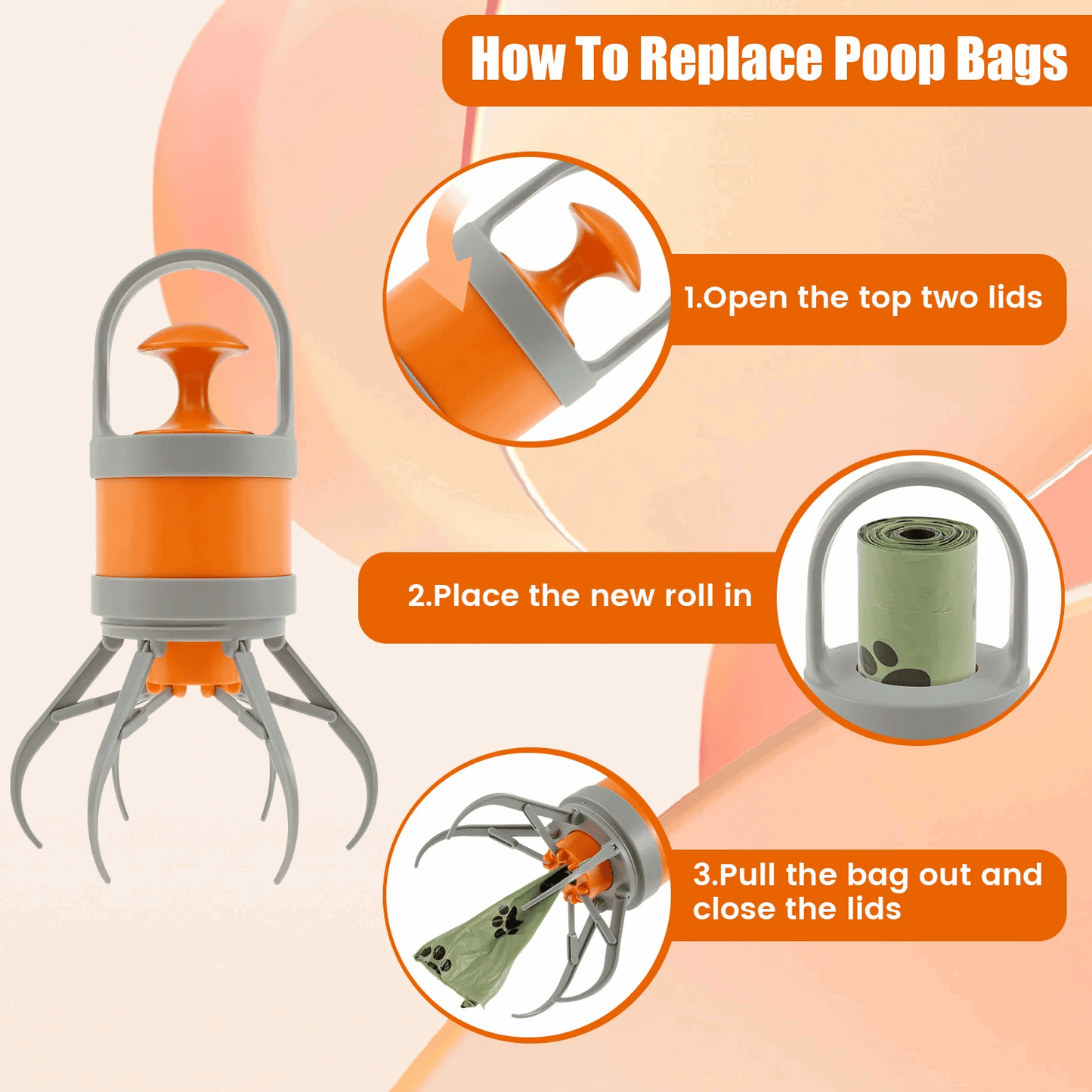 How To Replace Poop Bags

1.Open the top two lids

2.Place the new roll in

3.Pull the bag out and close the lids