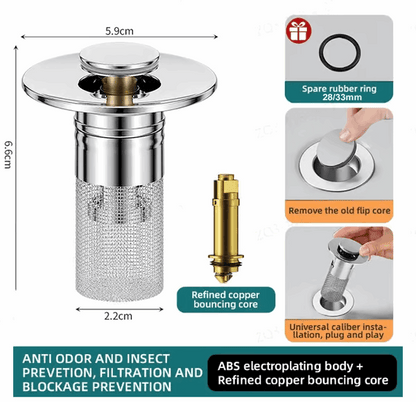 5.9cm

6.6cm

2.2cm

Refined copper bouncing core

Spare rubber ring 28/33mm

Remove the old flip core

Universal caliber installation, plug and play

ANTI ODOR AND INSECT PREVETION, FILTRATION AND BLOCKAGE PREVENTION

ABS electroplating body + Refined copper bouncing core