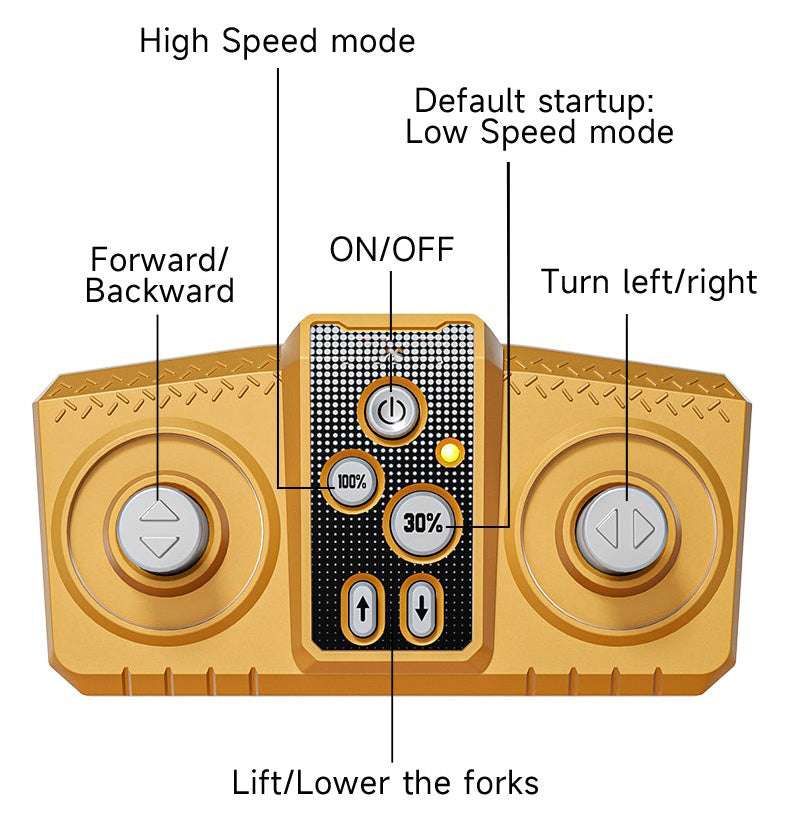 High Speed mode

Default startup: Low Speed mode

Forward/ Backward

ON/OFF

Turn left/right

100%

30%

Lift/Lower the forks