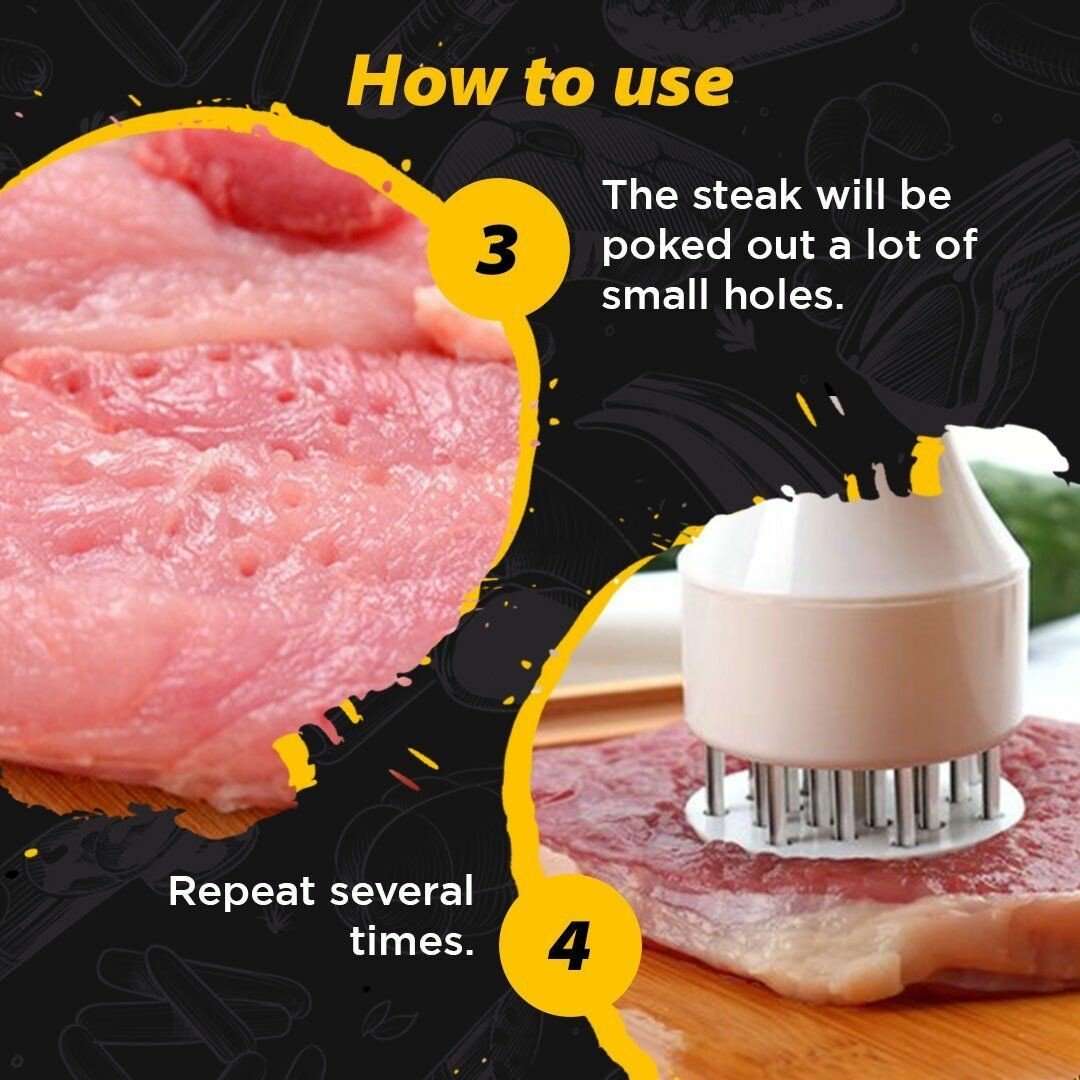 How to use

3

The steak will be poked out a lot of small holes.

Repeat several times.

4